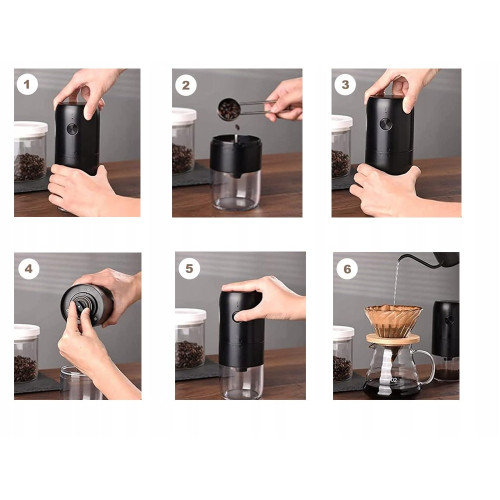 1

2

3

4

5

6